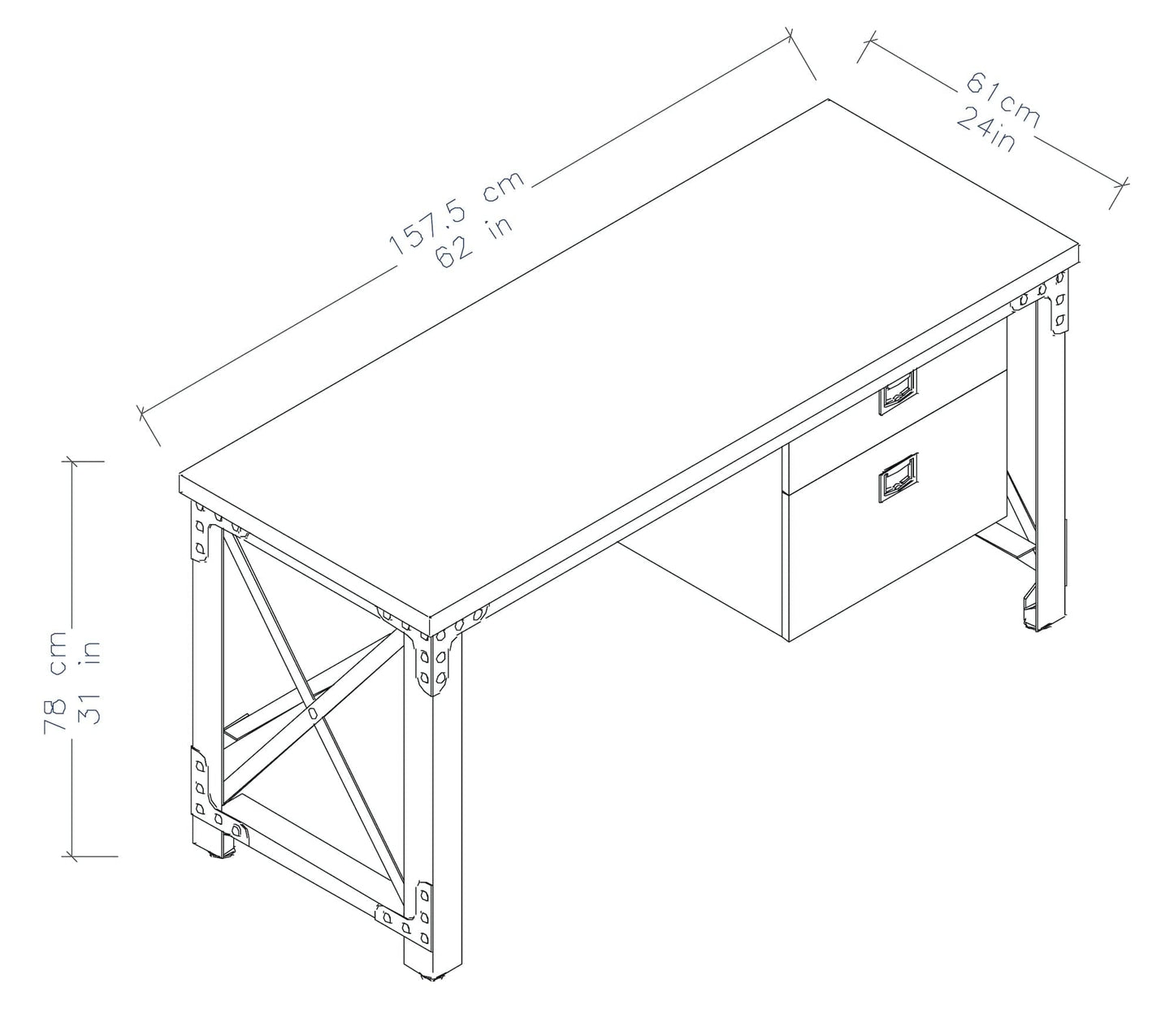 157.5 cm
62 in

61cm
24in

78 cm
31 in