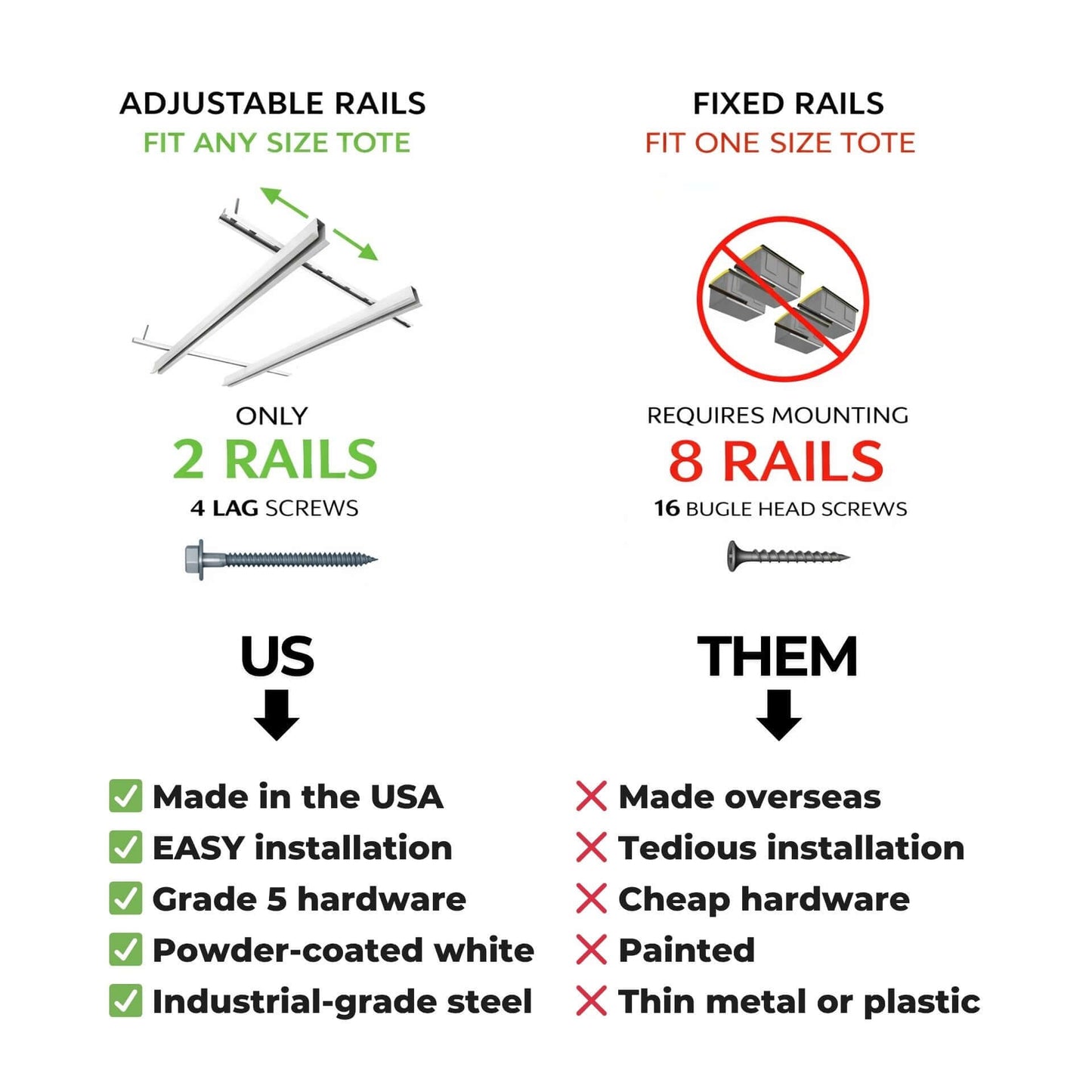 ADJUSTABLE RAILS
FIT ANY SIZE TOTE

ONLY
2 RAILS
4 LAG SCREWS

US

✅ Made in the USA
✅ EASY installation
✅ Grade 5 hardware
✅ Powder-coated white
✅ Industrial-grade steel

FIXED RAILS
FIT ONE SIZE TOTE

REQUIRES MOUNTING
8 RAILS
16 BUGLE HEAD SCREWS

THEM

❌ Made overseas
❌ Tedious installation
❌ Cheap hardware
❌ Painted
❌ Thin metal or plastic