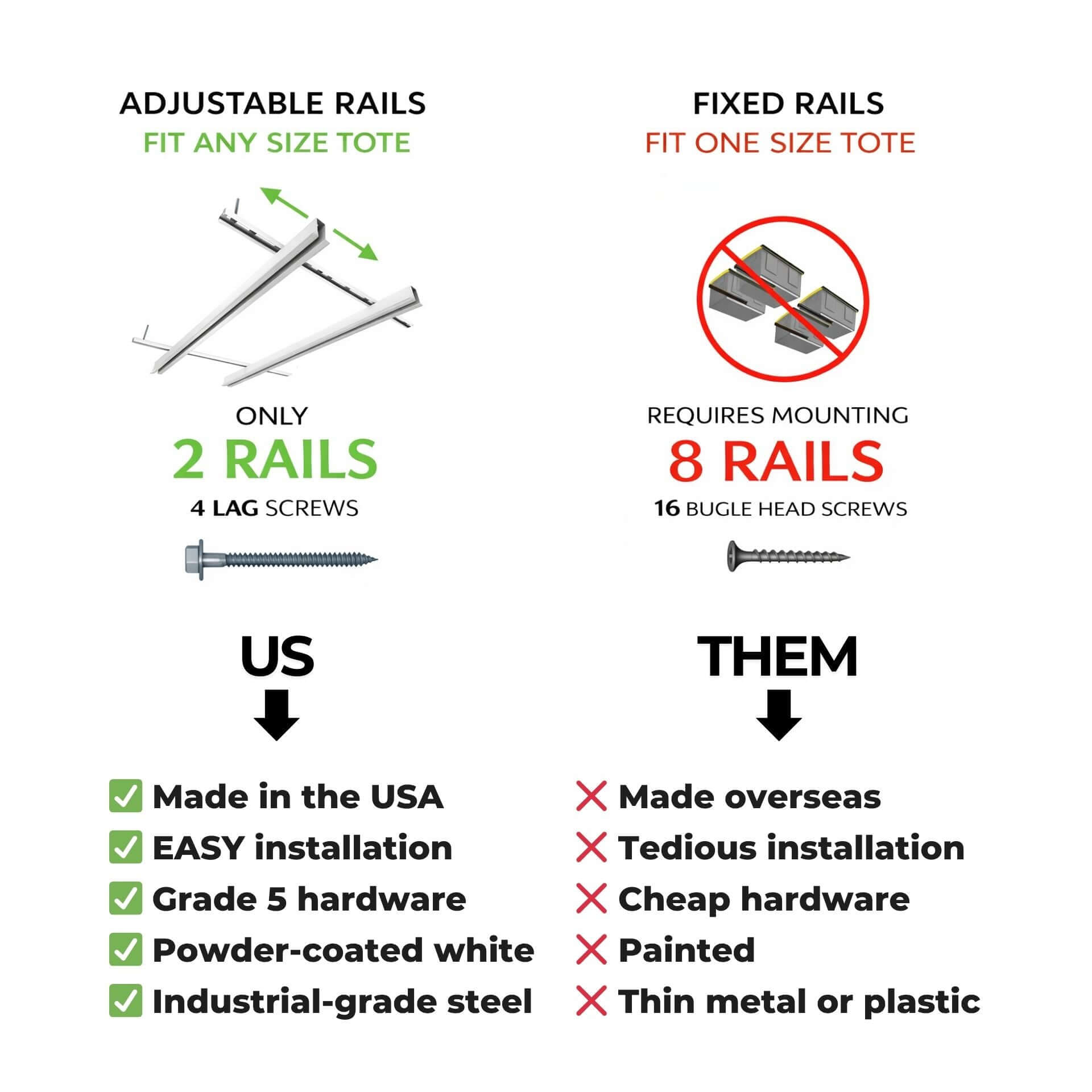 ADJUSTABLE RAILS
FIT ANY SIZE TOTE

ONLY
2 RAILS
4 LAG SCREWS

US

✅ Made in the USA
✅ EASY installation
✅ Grade 5 hardware
✅ Powder-coated white
✅ Industrial-grade steel

FIXED RAILS
FIT ONE SIZE TOTE

REQUIRES MOUNTING
8 RAILS
16 BUGLE HEAD SCREWS

THEM

❌ Made overseas
❌ Tedious installation
❌ Cheap hardware
❌ Painted
❌ Thin metal or plastic