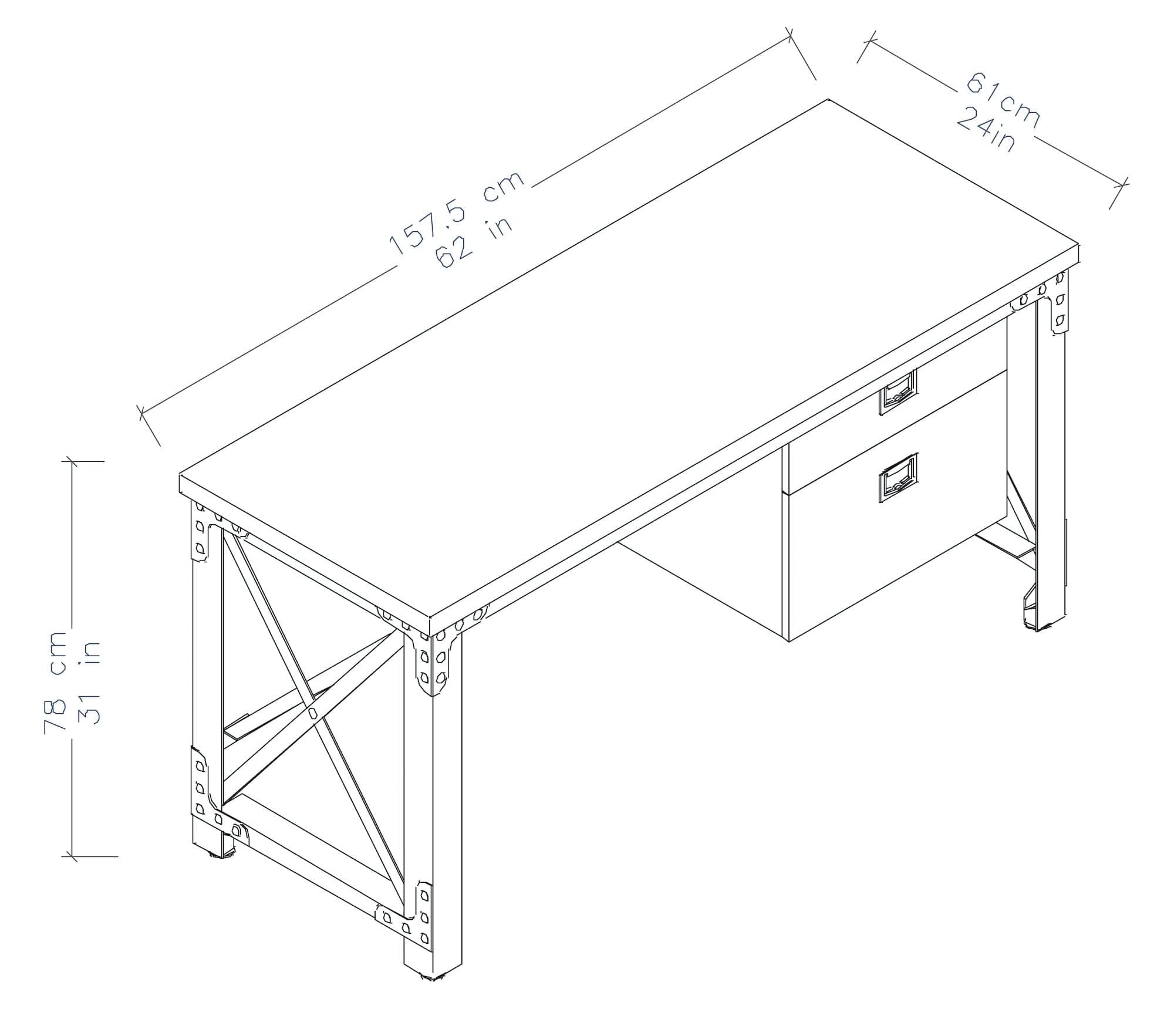 157.5 cm
62 in

61cm
24in

78 cm
31 in