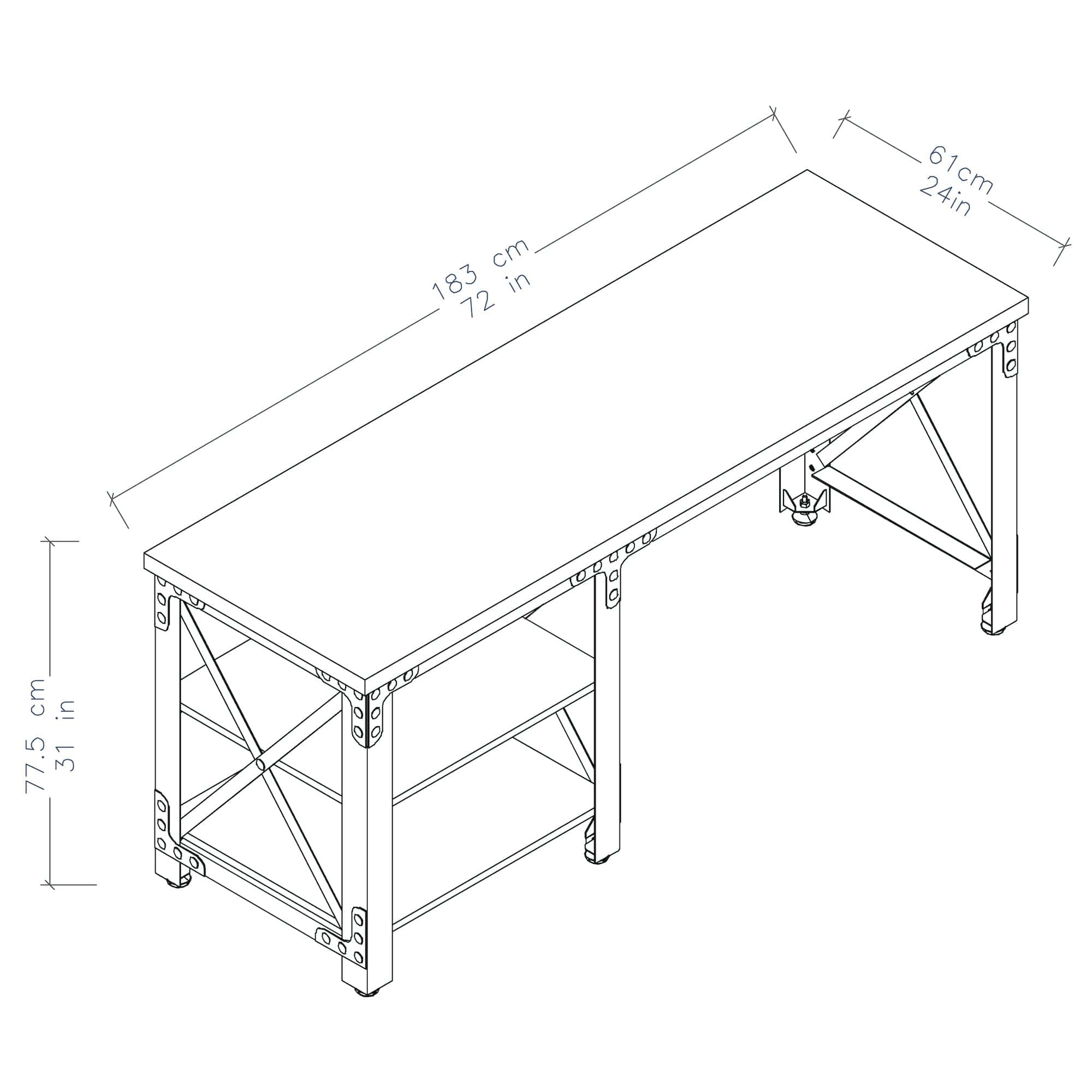 183 cm
72 in

61cm
24in

77.5 cm
31 in